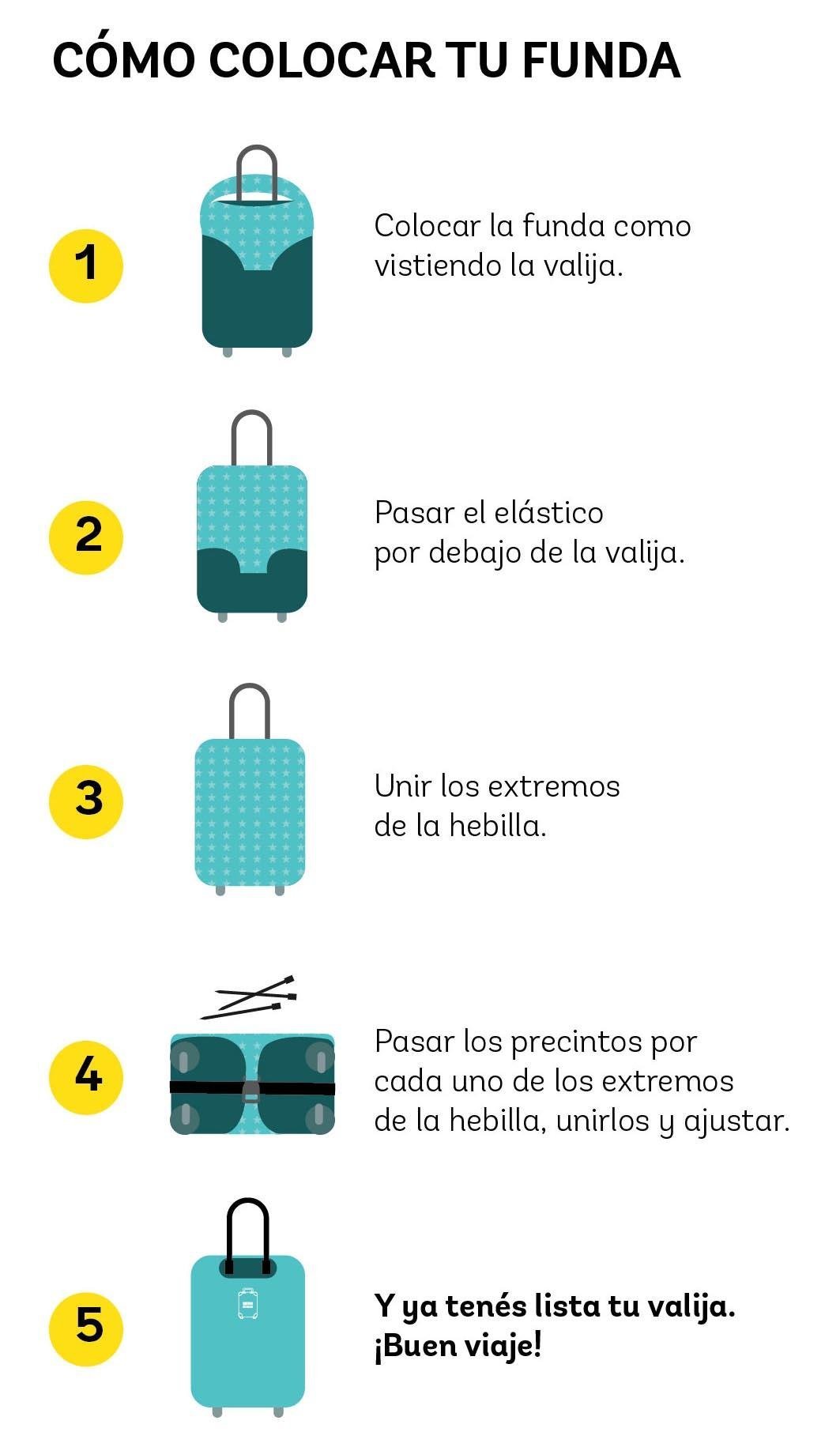 CÓMO COLOCAR TU FUNDA

1

Colocar la funda como vistiendo la valija.

2

Pasar el elástico por debajo de la valija.

3

Unir los extremos de la hebilla.

4

Pasar los precintos por cada uno de los extremos de la hebilla, unirlos y ajustar.

5

Y ya tenés lista tu valija. ¡Buen viaje!